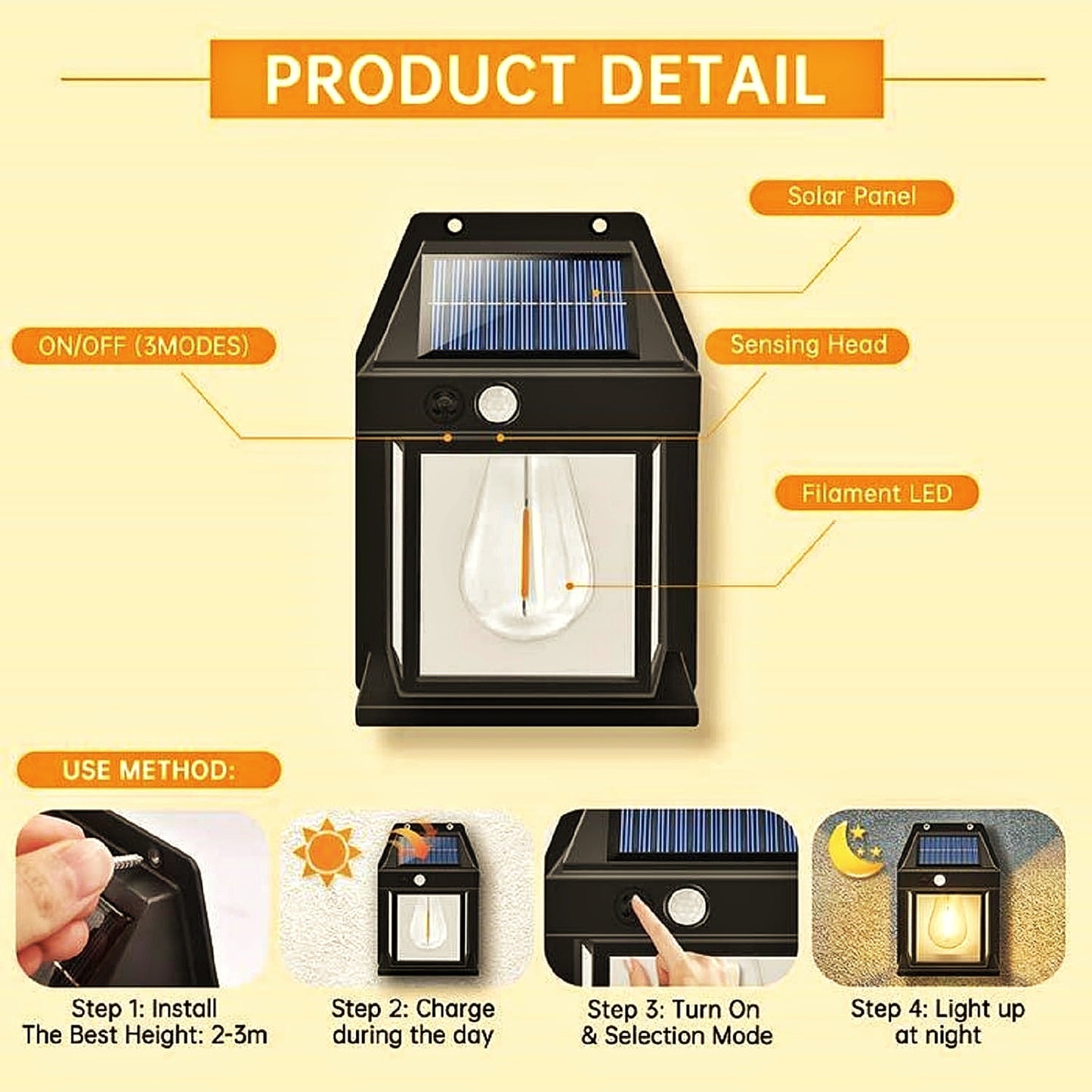 PRODUCT DETAIL

Solar Panel

ON/OFF (3MODES)

Sensing Head

Filament LED

USE METHOD:

Step 1: Install
The Best Height: 2-3m

Step 2: Charge
during the day

Step 3: Turn On
& Selection Mode

Step 4: Light up
at night