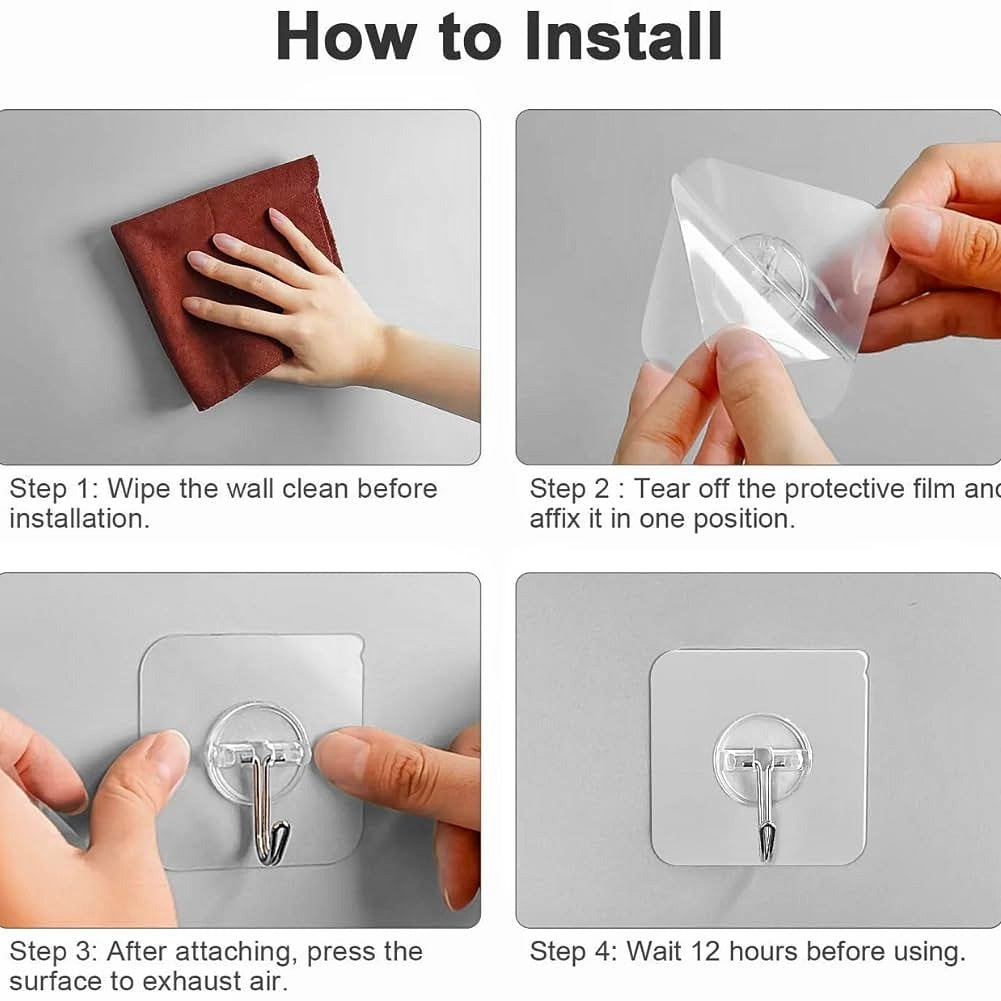 How to Install

Step 1: Wipe the wall clean before installation.

Step 2 : Tear off the protective film and affix it in one position.

Step 3: After attaching, press the surface to exhaust air.

Step 4: Wait 12 hours before using.