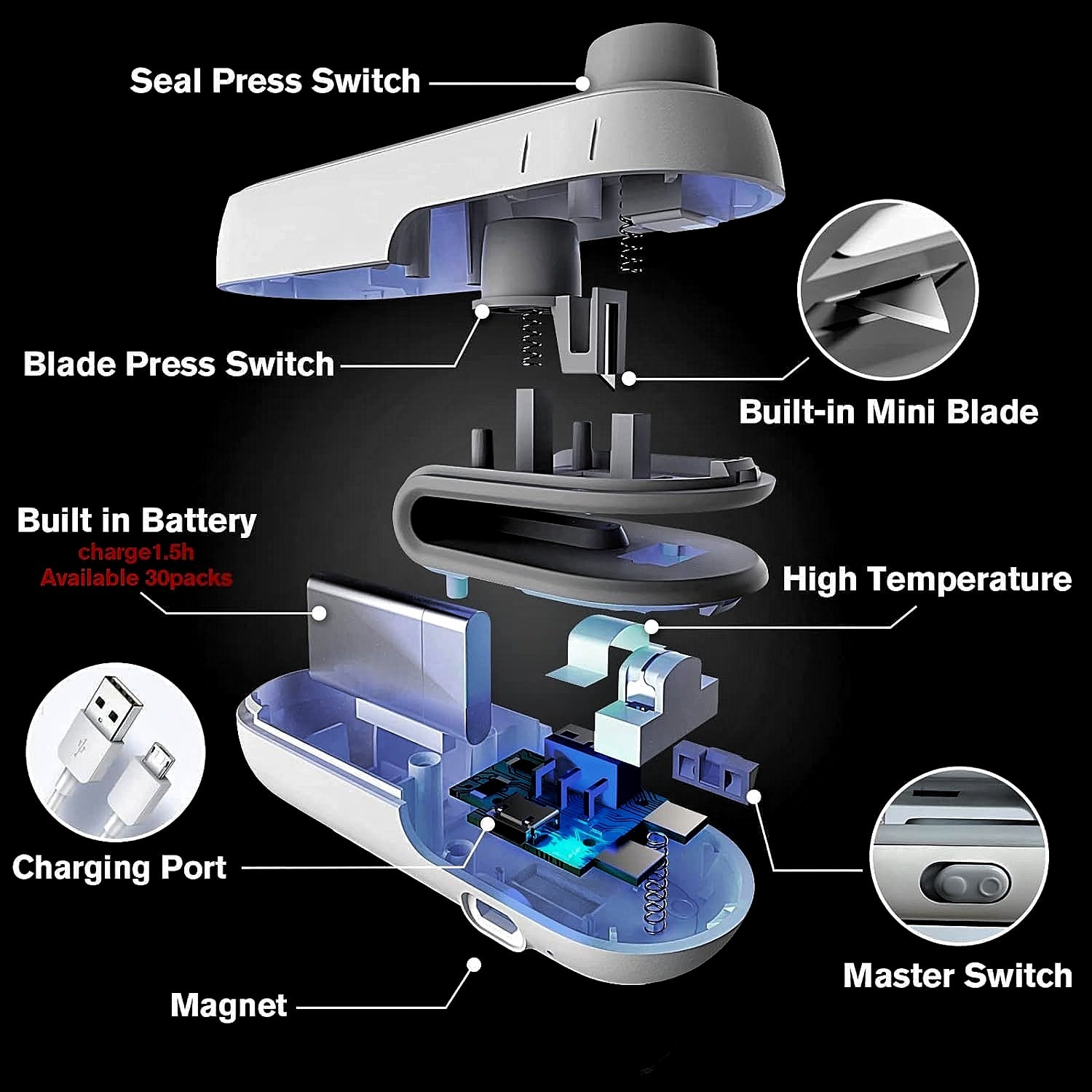 Seal Press Switch

Blade Press Switch

Built-in Mini Blade

Built in Battery
charge1.5h
Available 30packs

High Temperature

Charging Port

Master Switch

Magnet